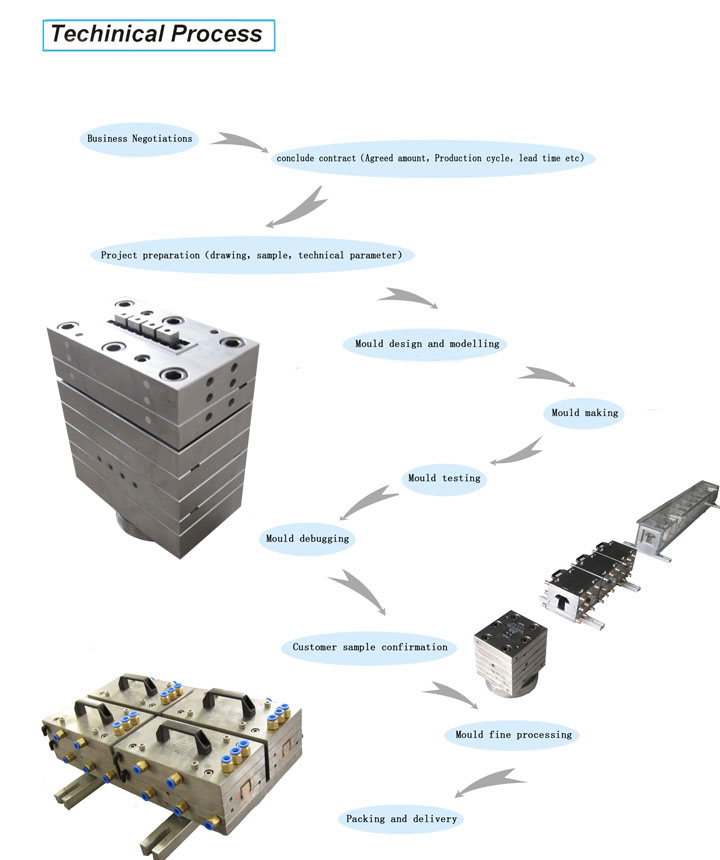 Techinical Process

Business Negotiations

conclude contract (Agreed amount, Production cycle, lead time etc)

Project preparation (drawing, sample, technical parameter)

Mould design and modelling

Mould making

Mould testing

Mould debugging

Customer sample confirmation

Mould fine processing

Packing and delivery