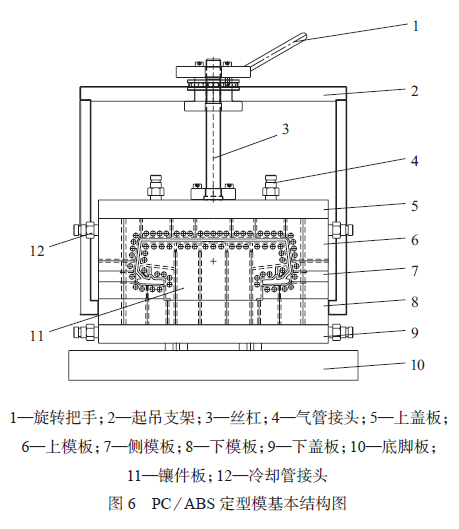 1
2
3
4
5
6
7
8
9
10
11
12

1—旋转把手；2—起吊支架；3—丝杠；4—气管接头；5—上盖板；6—上模板；7—侧模板；8—下模板；9—下盖板；10—底脚板；11—镶件板；12—冷却管接头

图 6　PC / ABS 定型模基本结构图